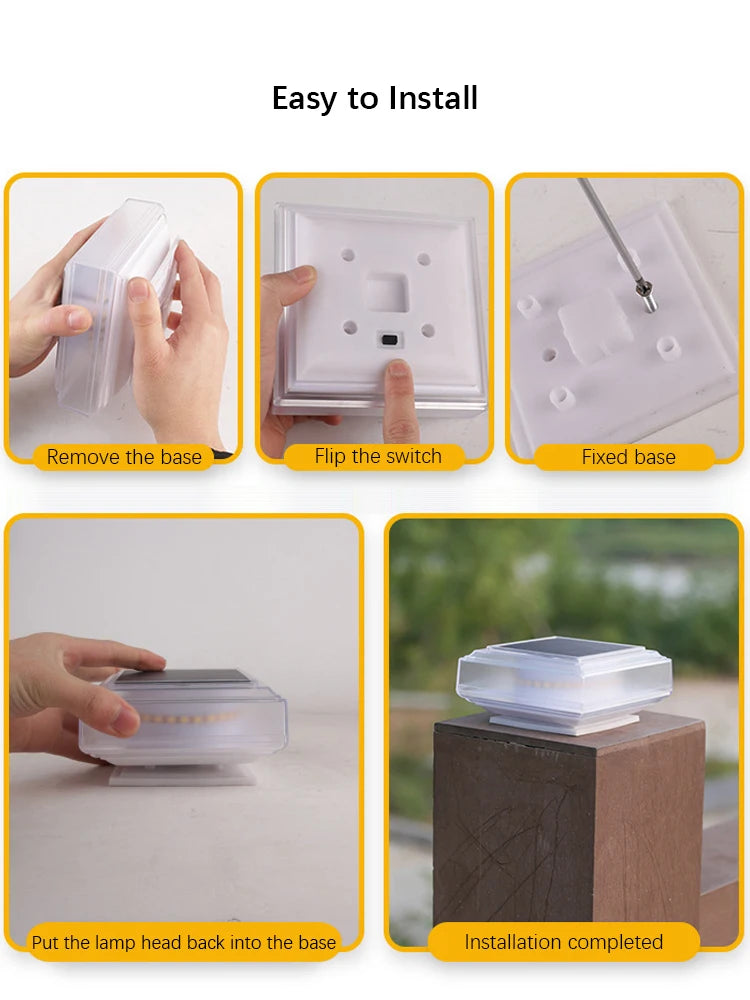 Easy to Install

Remove the base

Flip the switch

Fixed base

Put the lamp head back into the base

Installation completed