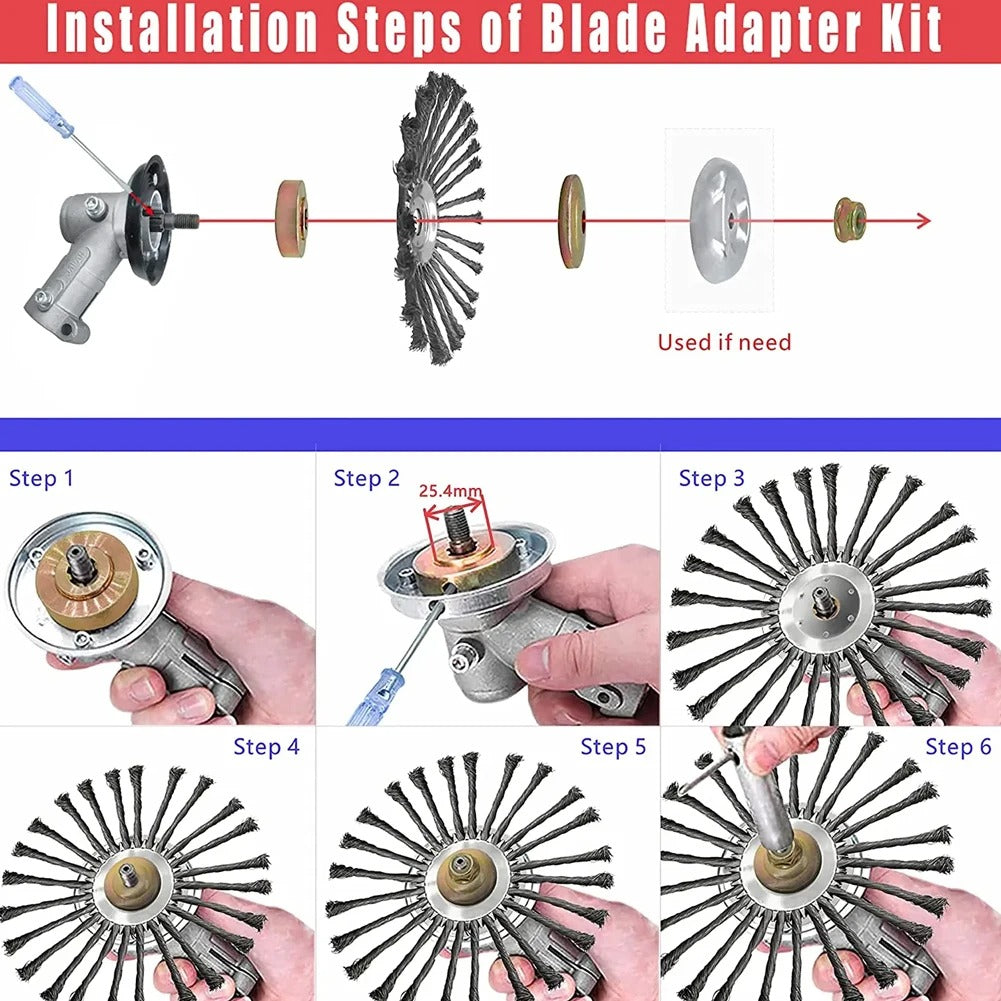 Installation Steps of Blade Adapter Kit

Used if need

Step 1

Step 2

25.4mm

Step 3

Step 4

Step 5

Step 6