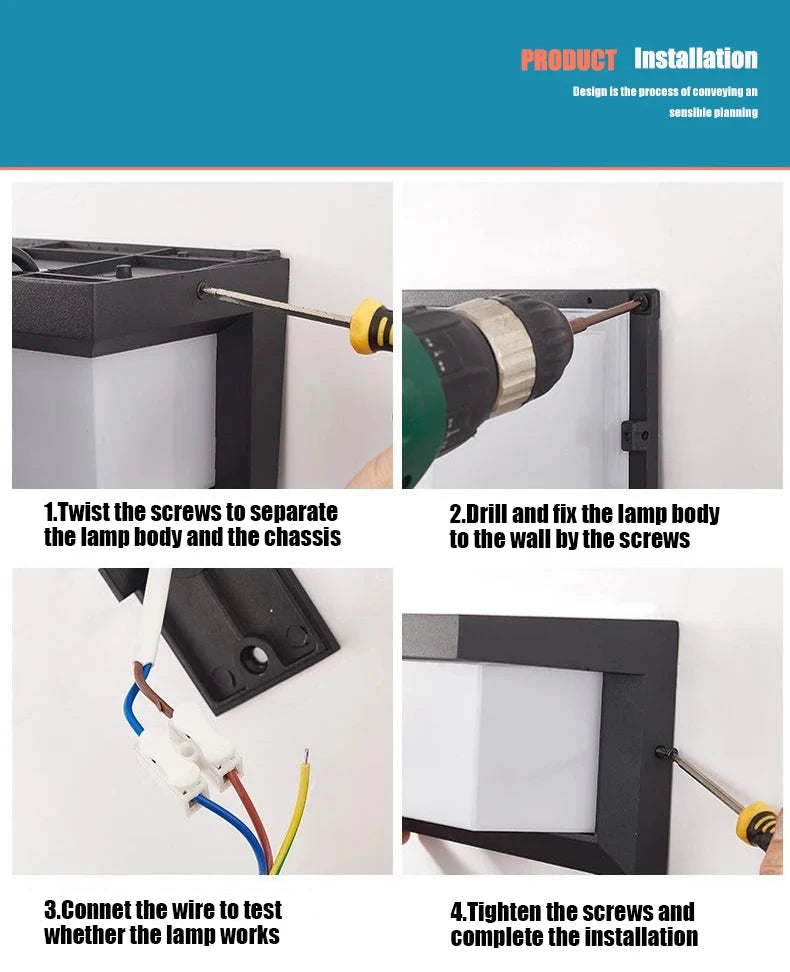 PRODUCT Installation

Design is the process of conveying an sensible planning

1.Twist the screws to separate the lamp body and the chassis

2.Drill and fix the lamp body to the wall by the screws

3.Connet the wire to test whether the lamp works

4.Tighten the screws and complete the installation